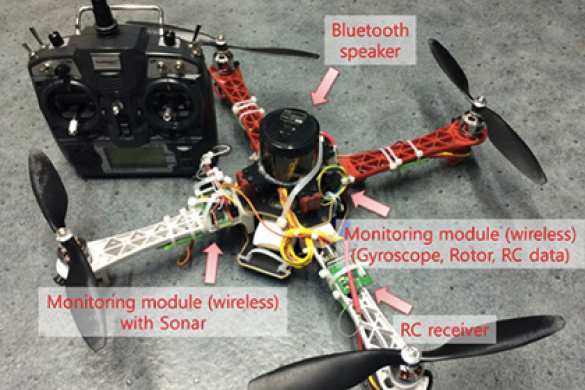 Bluetooth speaker

Monitoring module (wireless) (Gyroscope, Rotor, RC data)

Monitoring module (wireless) with Sonar

RC receiver