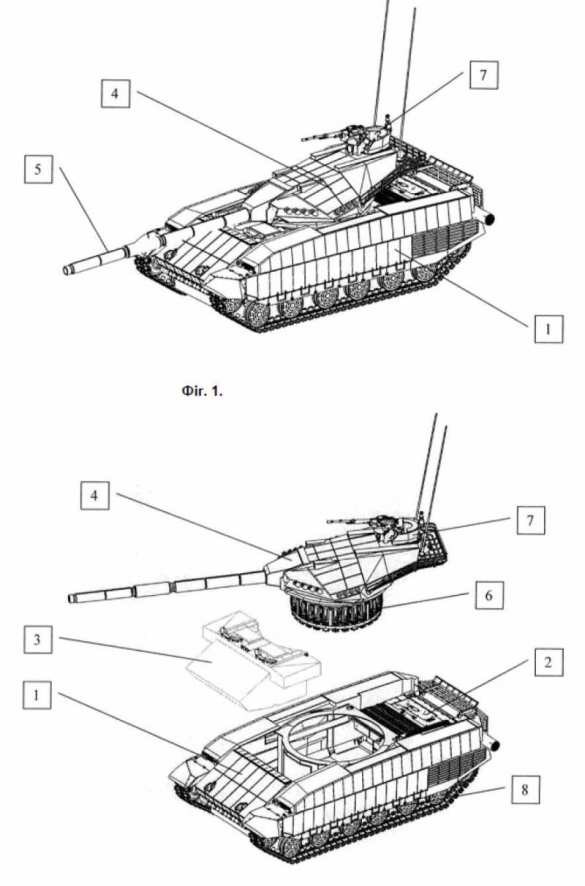 4

7

5

1

Фіг. 1.

4

7

6

3

2

1

8