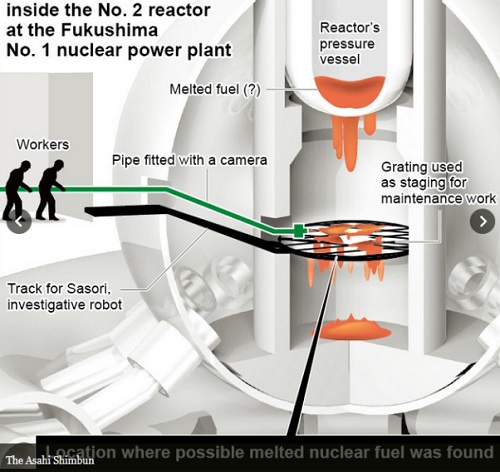 inside the No. 2 reactor at the Fukushima No. 1 nuclear power plant

Reactor's pressure vessel

Melted fuel (?)

Workers

Pipe fitted with a camera

Grating used as staging for maintenance work

Track for Sasori, investigative robot

Location where possible melted nuclear fuel was found

The Asahi Shimbun